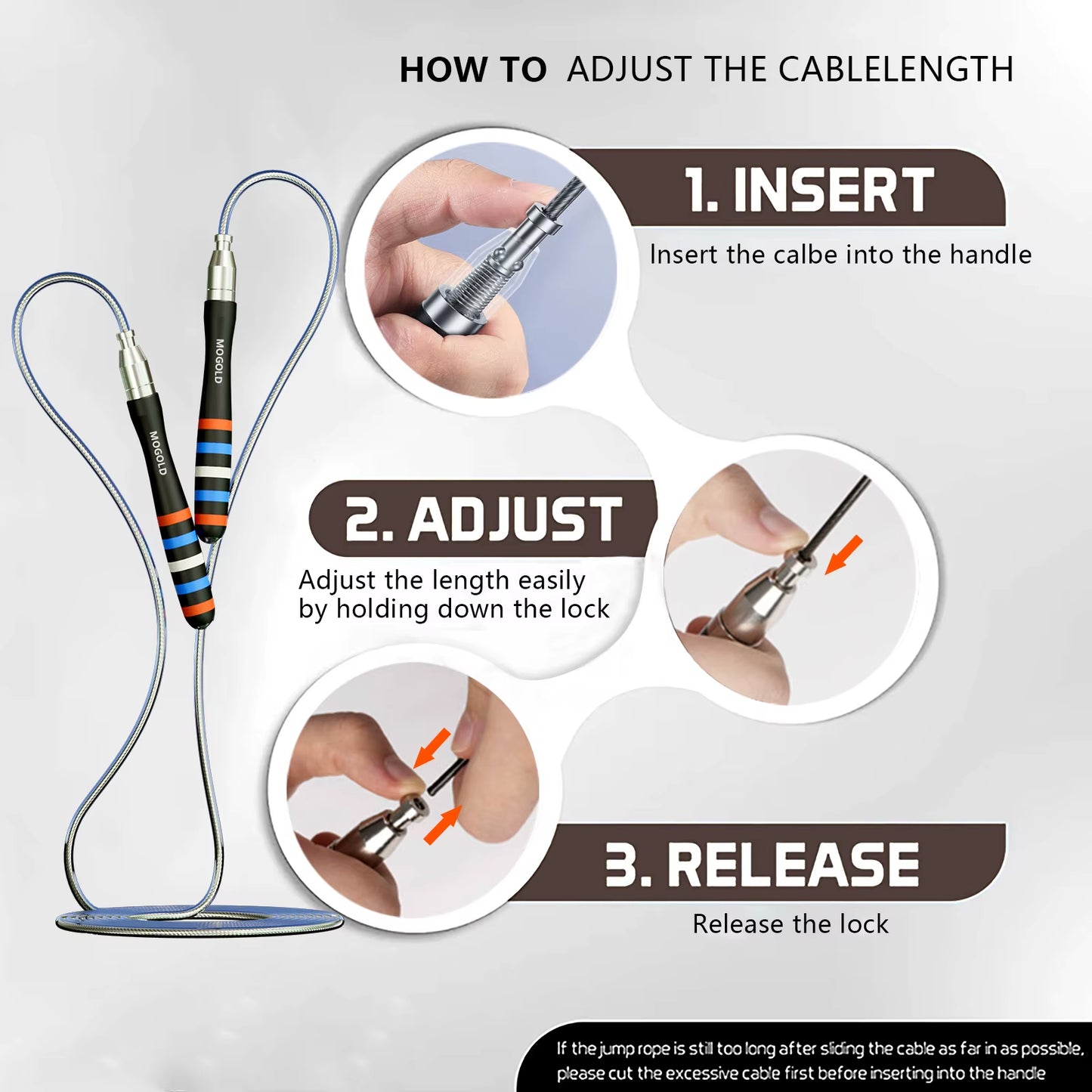 HOW TO ADJUST THE CABLELENGTH

1. INSERT
Insert the calbe into the handle

MOGOLD

MOGOLD

2. ADJUST
Adjust the length easily by holding down the lock

3. RELEASE
Release the lock

If the jump rope is still too long after sliding the cable as far in as possible, please cut the excessive cable first before inserting into the handle